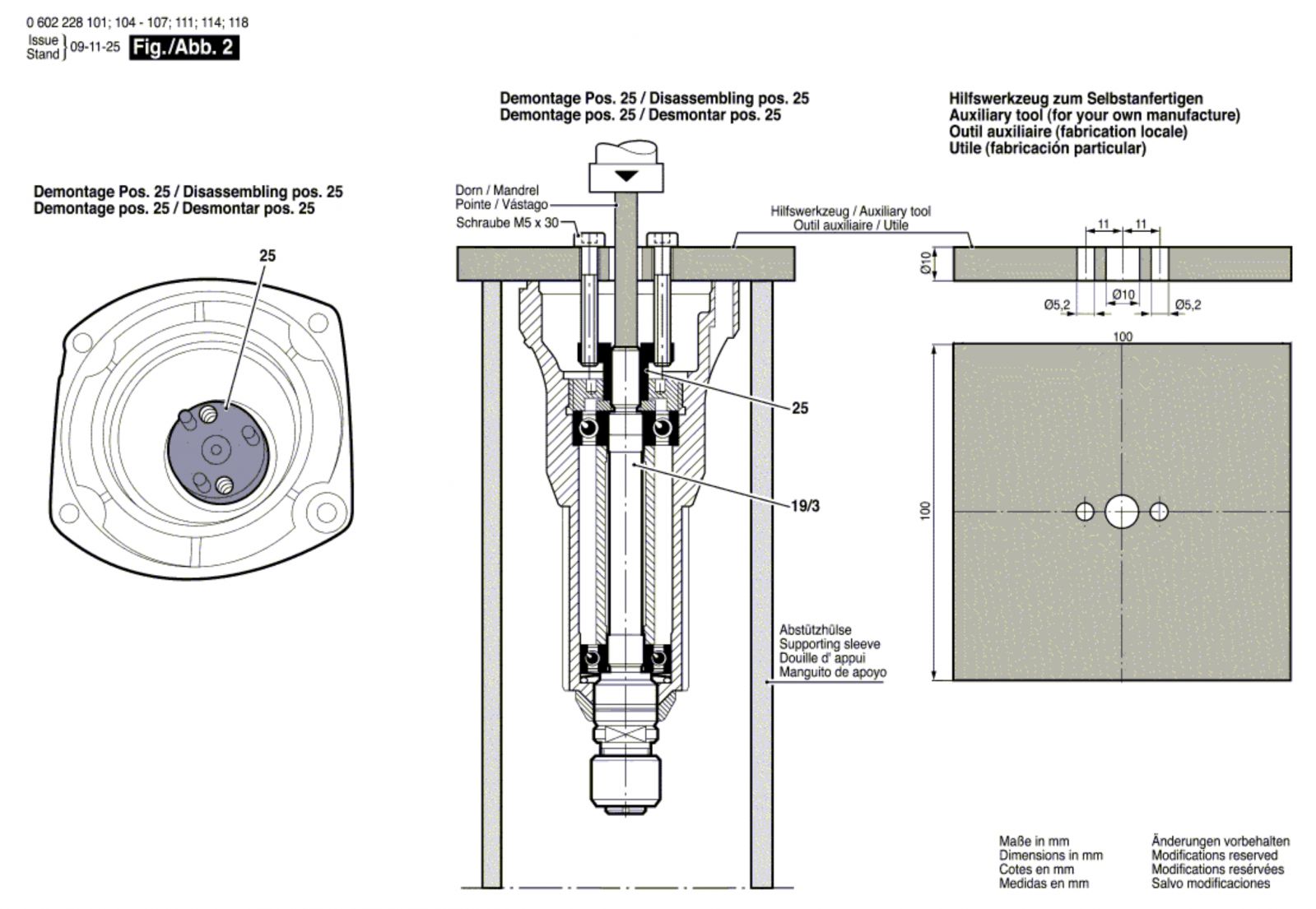 0 602 228 101; 104 - 107; 111; 114; 118

Issue
Stand } 09-11-25 Fig./Abb. 2

Demontage Pos. 25 / Disassembling pos. 25
Demontage pos. 25 / Desmontar pos. 25

25

Demontage Pos. 25 / Disassembling pos. 25
Demontage pos. 25 / Desmontar pos. 25

Dorn / Mandrel
Pointe / Vástago
Schraube M5 x 30

Hilfswerkzeug / Auxiliary tool
Outil auxiliaire / Utile

25

19/3

Abstützhülse
Supporting sleeve
Douille d' appui
Manguito de apoyo

Hilfswerkzeug zum Selbstanfertigen
Auxiliary tool (for your own manufacture)
Outil auxiliaire (fabrication locale)
Utile (fabricación particular)

11 11

Ø10

Ø5,2 Ø10 Ø5,2

100

100

Maße in mm
Dimensions in mm
Cotes en mm
Medidas en mm

Änderungen vorbehalten
Modifications reserved
Modifications résérvées
Salvo modificaciones